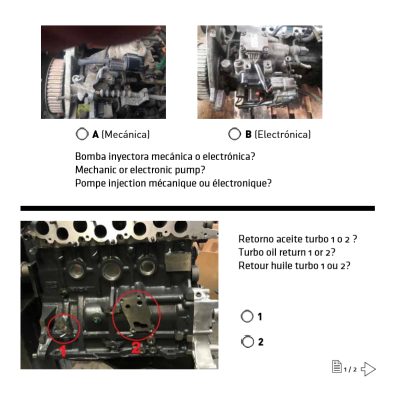 A (Mecánica)

B (Electrónica)

Bomba inyectora mecánica o electrónica?
Mechanic or electronic pump?
Pompe injection mécanique ou électronique?

1

2

Retorno aceite turbo 1 o 2 ?
Turbo oil return 1 or 2?
Retour huile turbo 1 ou 2?

1

2

1 / 2